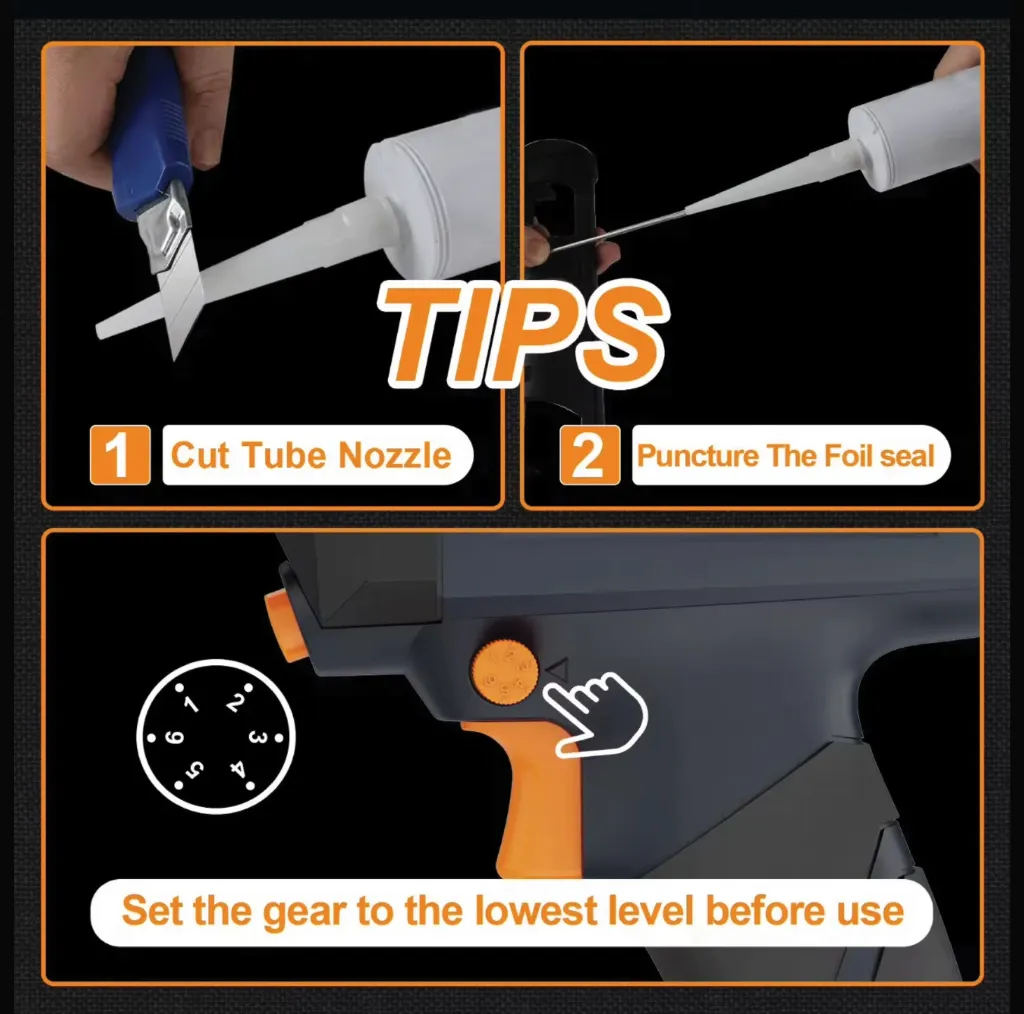 TIPS

1 Cut Tube Nozzle

2 Puncture The Foil seal

1 2 3 4 5 6

Set the gear to the lowest level before use